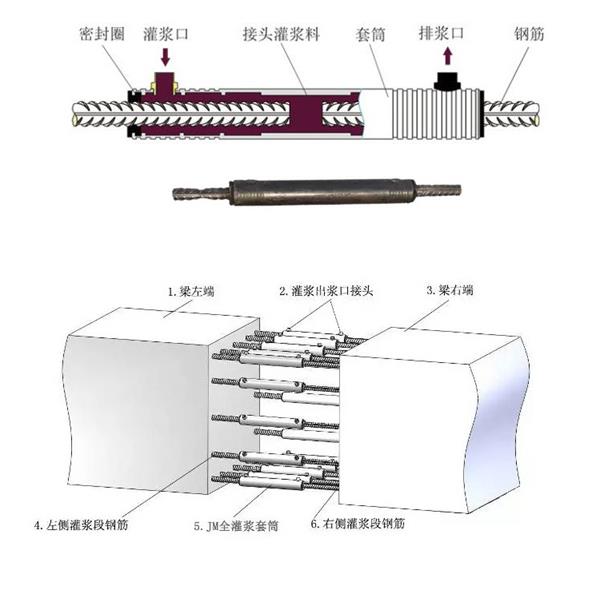 密封圈 灌浆口 接头灌浆料 套筒 排浆口 钢筋

1.梁左端 2.灌浆出浆口接头 3.梁右端

4.左侧灌浆段钢筋 5.JM全灌浆套筒 6.右侧灌浆段钢筋